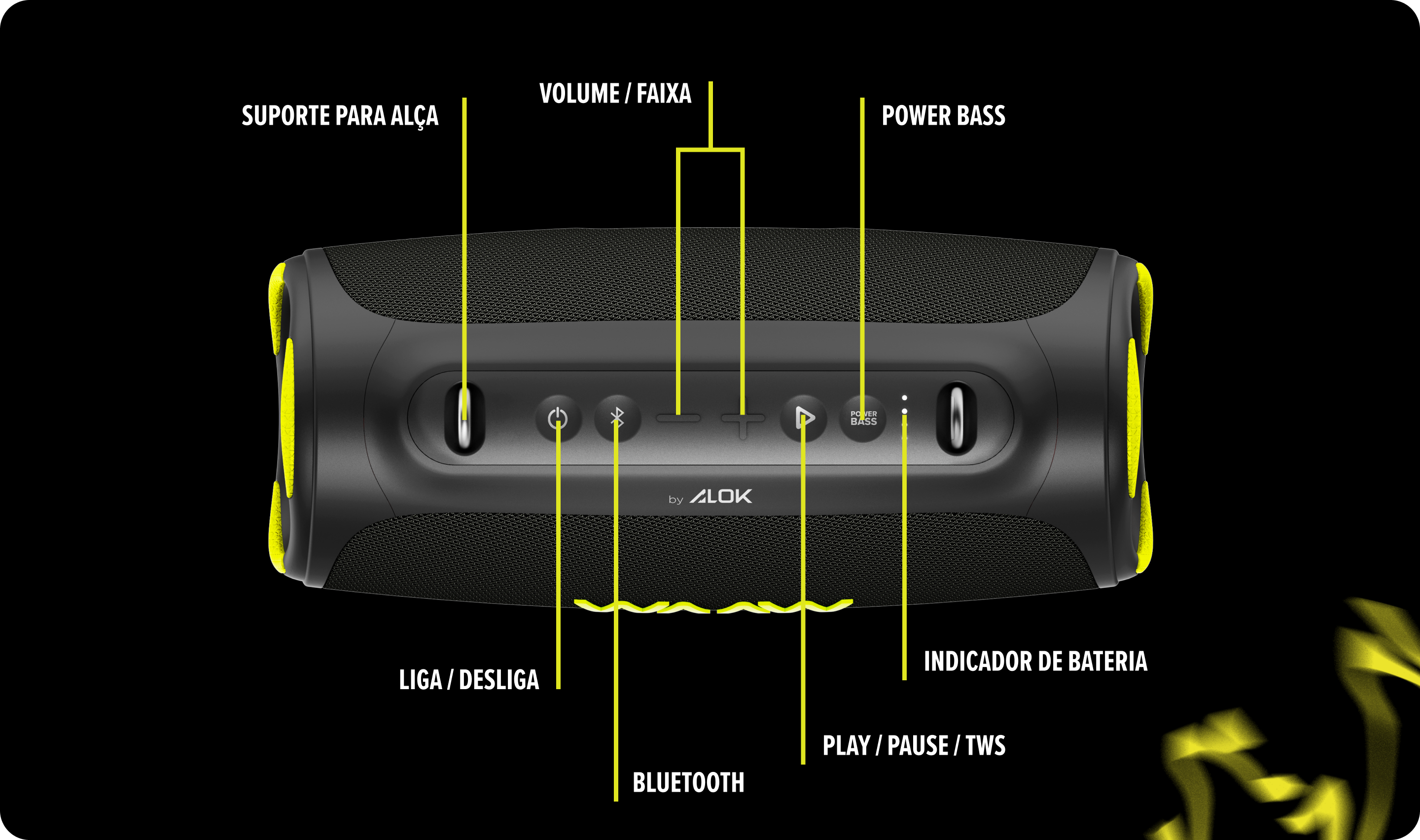 SUPORTE PARA ALÇA

VOLUME / FAIXA

POWER BASS

POWER BASS

by ALOK

LIGA / DESLIGA

INDICADOR DE BATERIA

PLAY / PAUSE / TWS

BLUETOOTH